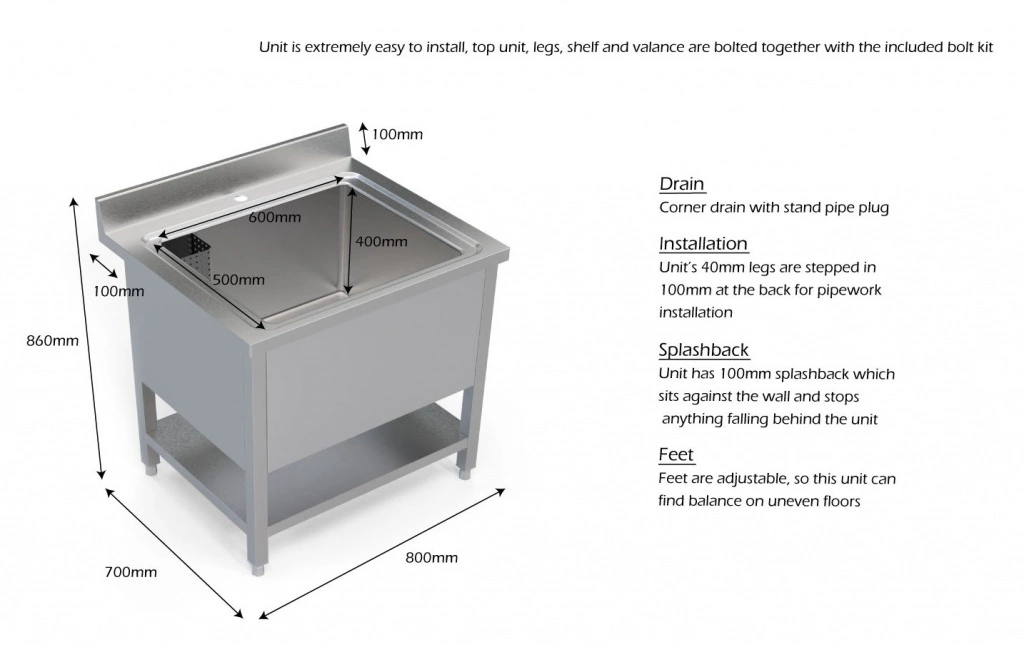 Unit is extremely easy to install, top unit, legs, shelf and valance are bolted together with the included bolt kit

100mm

600mm

400mm

500mm

100mm

860mm

700mm

800mm

Drain
Corner drain with stand pipe plug

Installation
Unit's 40mm legs are stepped in 100mm at the back for pipework installation

Splashback
Unit has 100mm splashback which sits against the wall and stops anything falling behind the unit

Feet
Feet are adjustable, so this unit can find balance on uneven floors