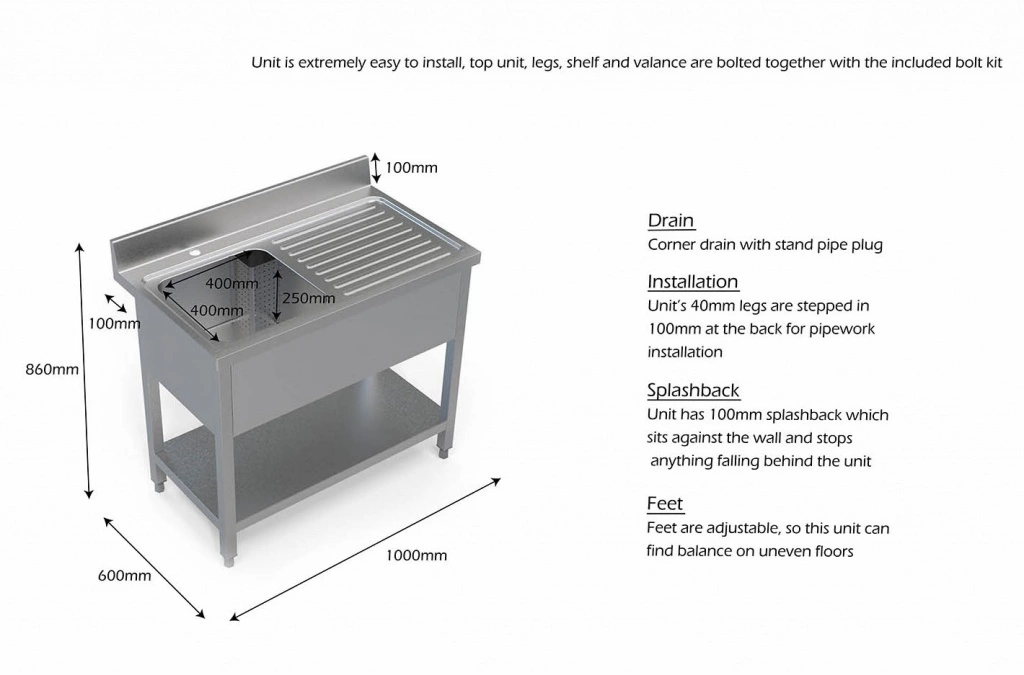 Unit is extremely easy to install, top unit, legs, shelf and valance are bolted together with the included bolt kit

100mm

400mm

400mm

250mm

100mm

860mm

600mm

1000mm

Drain
Corner drain with stand pipe plug

Installation
Unit's 40mm legs are stepped in 100mm at the back for pipework installation

Splashback
Unit has 100mm splashback which sits against the wall and stops anything falling behind the unit

Feet
Feet are adjustable, so this unit can find balance on uneven floors