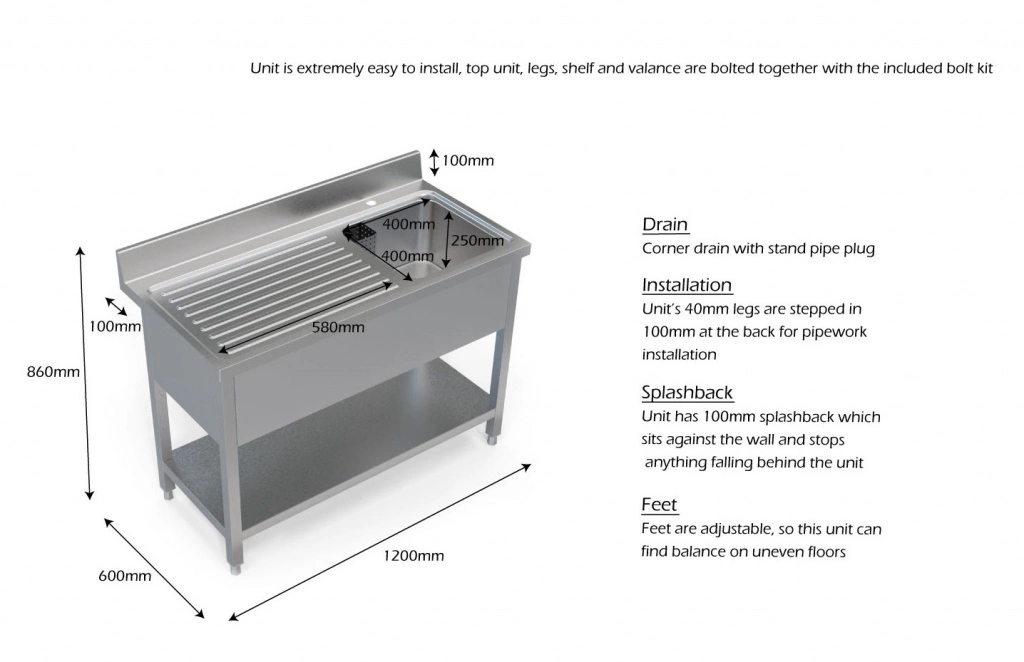 Unit is extremely easy to install, top unit, legs, shelf and valance are bolted together with the included bolt kit

100mm
400mm
250mm
400mm
100mm
580mm
860mm
600mm
1200mm

Drain
Corner drain with stand pipe plug

Installation
Unit's 40mm legs are stepped in 100mm at the back for pipework installation

Splashback
Unit has 100mm splashback which sits against the wall and stops anything falling behind the unit

Feet
Feet are adjustable, so this unit can find balance on uneven floors