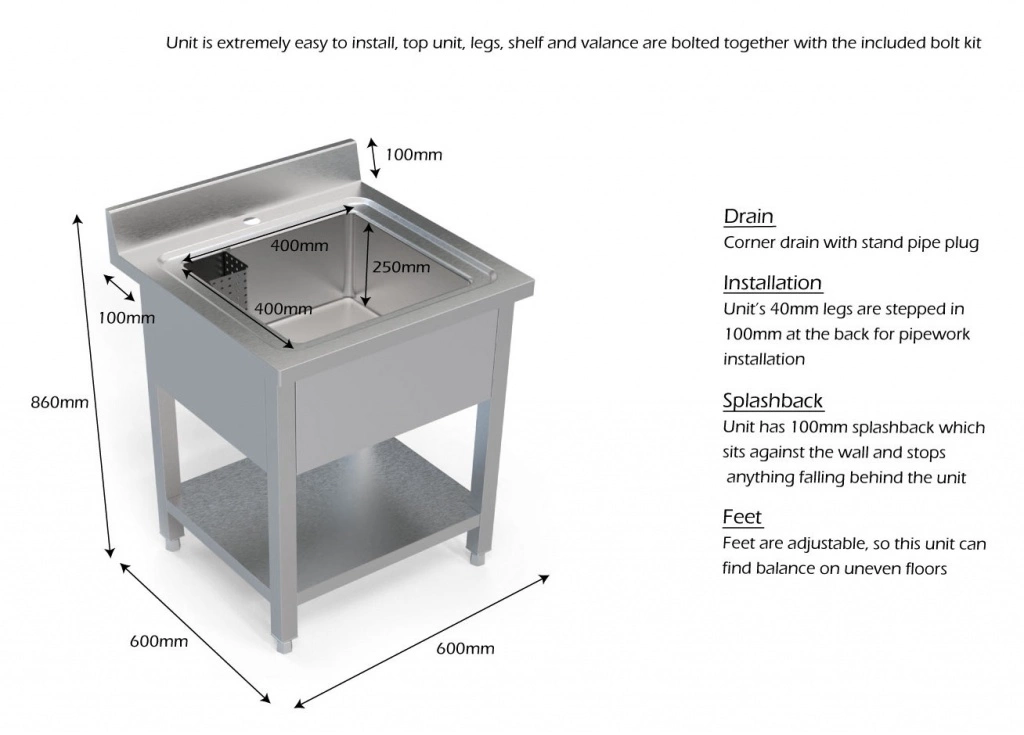 Unit is extremely easy to install, top unit, legs, shelf and valance are bolted together with the included bolt kit

100mm

400mm

250mm

400mm

100mm

860mm

600mm

600mm

Drain
Corner drain with stand pipe plug

Installation
Unit's 40mm legs are stepped in 100mm at the back for pipework installation

Splashback
Unit has 100mm splashback which sits against the wall and stops anything falling behind the unit

Feet
Feet are adjustable, so this unit can find balance on uneven floors